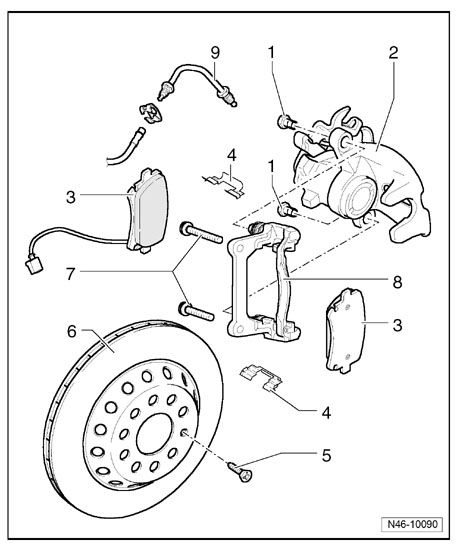 9
1
2
4
1
3
7
8
3
6
4
5
N46-10090