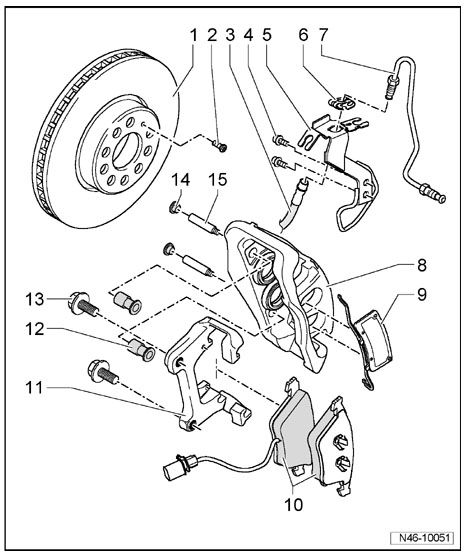 1 2 3 4 5 6 7

14 15

8

9

13

12

11

10

N46-10051