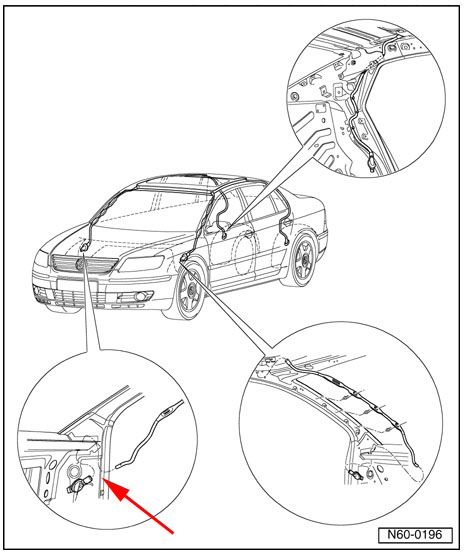 N60-0196