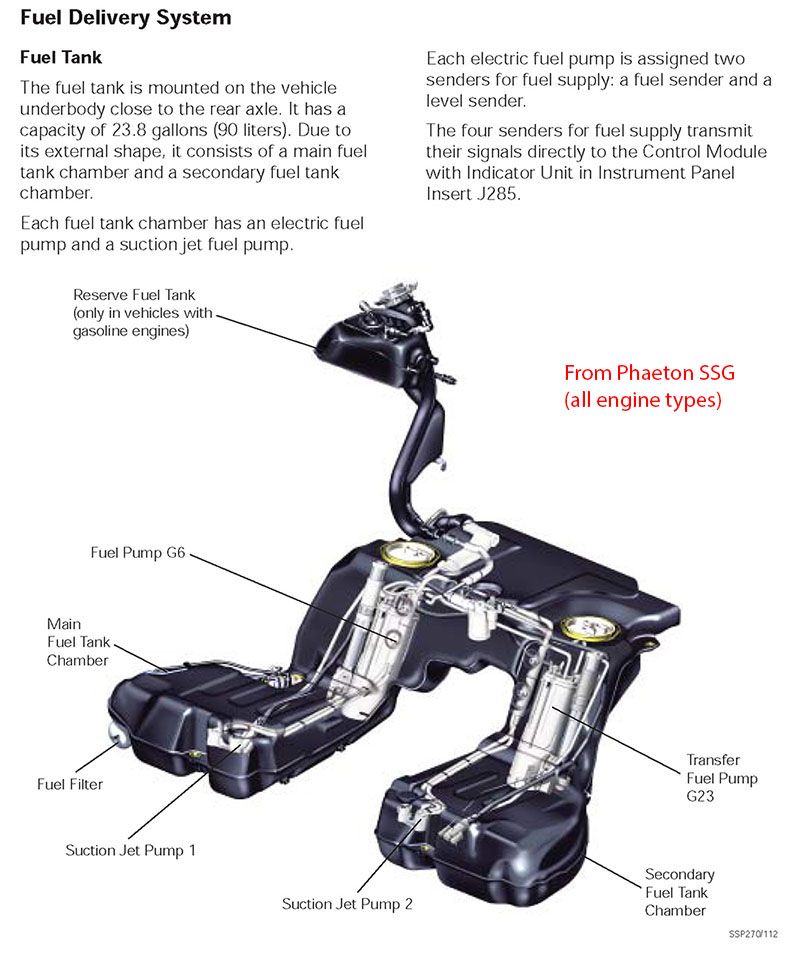 Fuel Delivery System

Fuel Tank

The fuel tank is mounted on the vehicle underbody close to the rear axle. It has a capacity of 23.8 gallons (90 liters). Due to its external shape, it consists of a main fuel tank chamber and a secondary fuel tank chamber.

Each fuel tank chamber has an electric fuel pump and a suction jet fuel pump.

Each electric fuel pump is assigned two senders for fuel supply: a fuel sender and a level sender.

The four senders for fuel supply transmit their signals directly to the Control Module with Indicator Unit in Instrument Panel Insert J285.

Reserve Fuel Tank (only in vehicles with gasoline engines)

From Phaeton SSG (all engine types)

Fuel Pump G6

Main Fuel Tank Chamber

Fuel Filter

Suction Jet Pump 1

Suction Jet Pump 2

Transfer Fuel Pump G23

Secondary Fuel Tank Chamber

SSP270/112